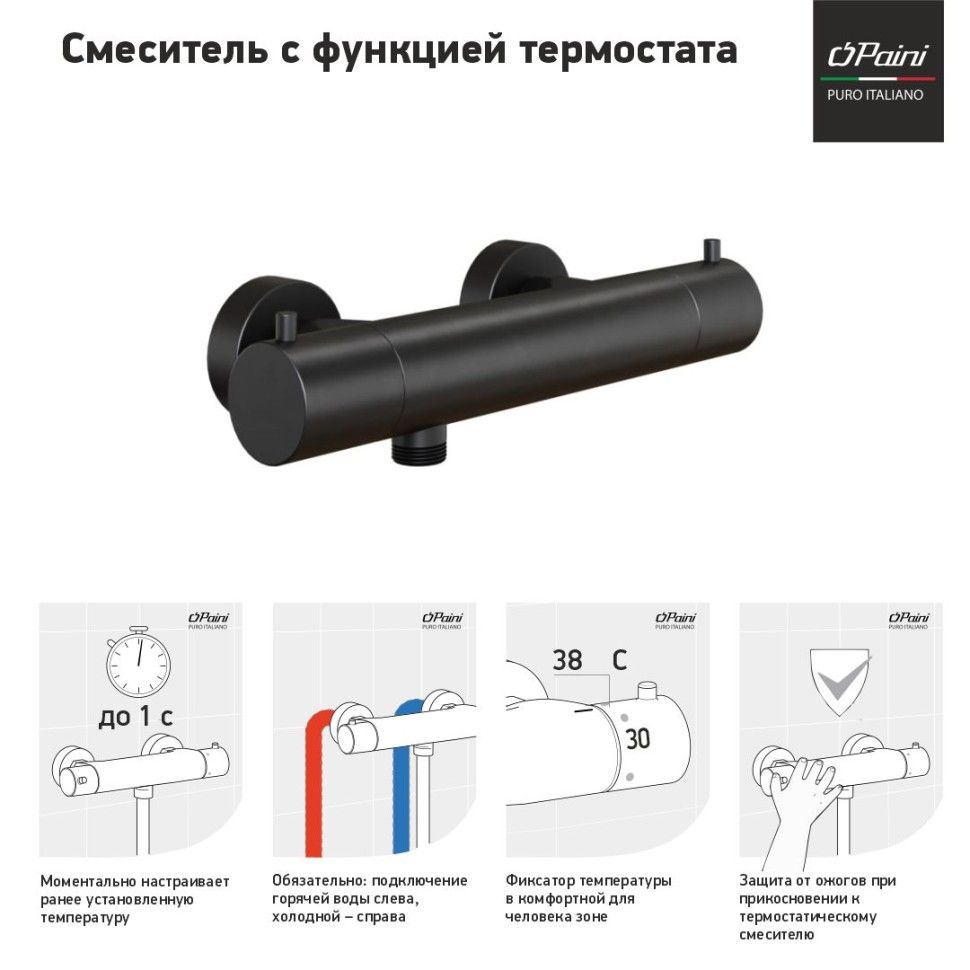 Смеситель с функцией термостата

Paini
PURO ITALIANO

Paini
PURO ITALIANO

до 1 с

Моментально настраивает ранее установленную температуру

Paini
PURO ITALIANO

Обязательно: подключение горячей воды слева, холодной – справа

Paini
PURO ITALIANO

38 C

30

Фиксатор температуры в комфортной для человека зоне

Paini
PURO ITALIANO

Защита от ожогов при прикосновении к термостатическому смесителю