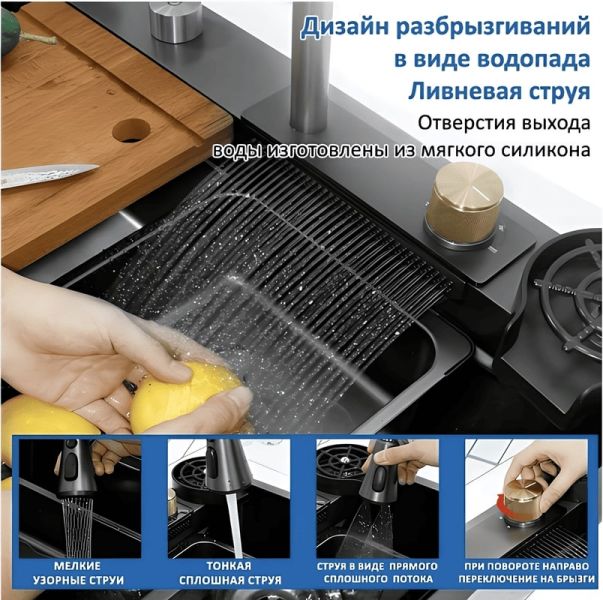 Дизайн разбрызгиваний в виде водопада
Ливневая струя
Отверстия выхода воды изготовлены из мягкого силикона

МЕЛКИЕ УЗОРНЫЕ СТРУИ

ТОНКАЯ СПЛОШНАЯ СТРУЯ

СТРУЯ В ВИДЕ ПРЯМОГО СПЛОШНОГО ПОТОКА

ПРИ ПОВОРОТЕ НАПРАВО ПЕРЕКЛЮЧЕНИЕ НА БРЫЗГИ