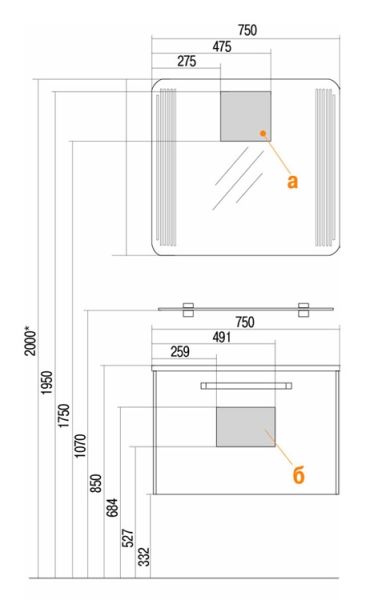 750
475
275
а
750
491
259
б
2000*
1950
1750
1070
850
684
527
332