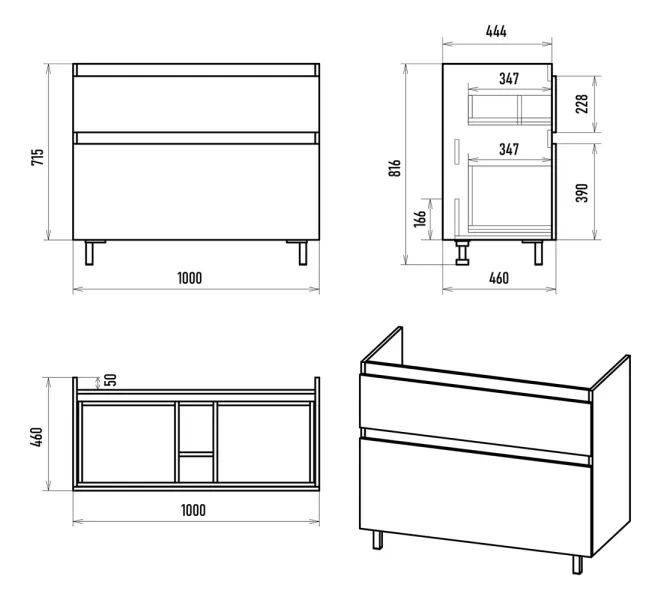 715
1000
444
347
228
347
816
390
166
460
50
460
1000