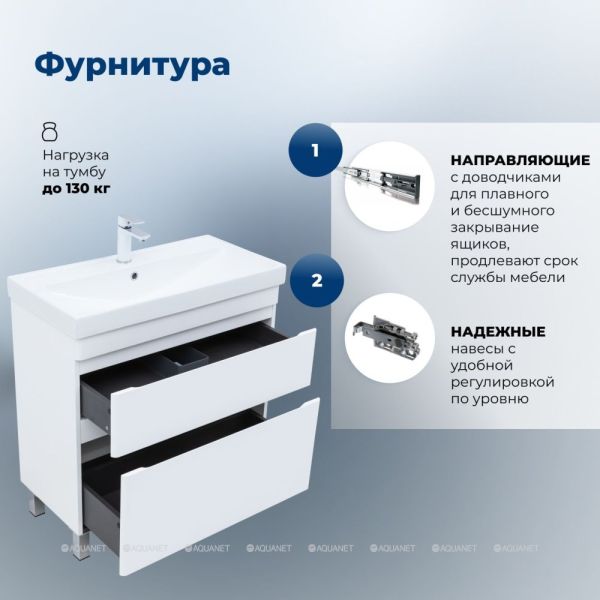 Фурнитура

Нагрузка на тумбу до 130 кг

1

НАПРАВЛЯЮЩИЕ с доводчиками для плавного и бесшумного закрывание ящиков, продлевают срок службы мебели

2

НАДЕЖНЫЕ навесы с удобной регулировкой по уровню

AQUANET AQUANET AQUANET AQUANET AQUANET AQUANET AQUANET AQUANET