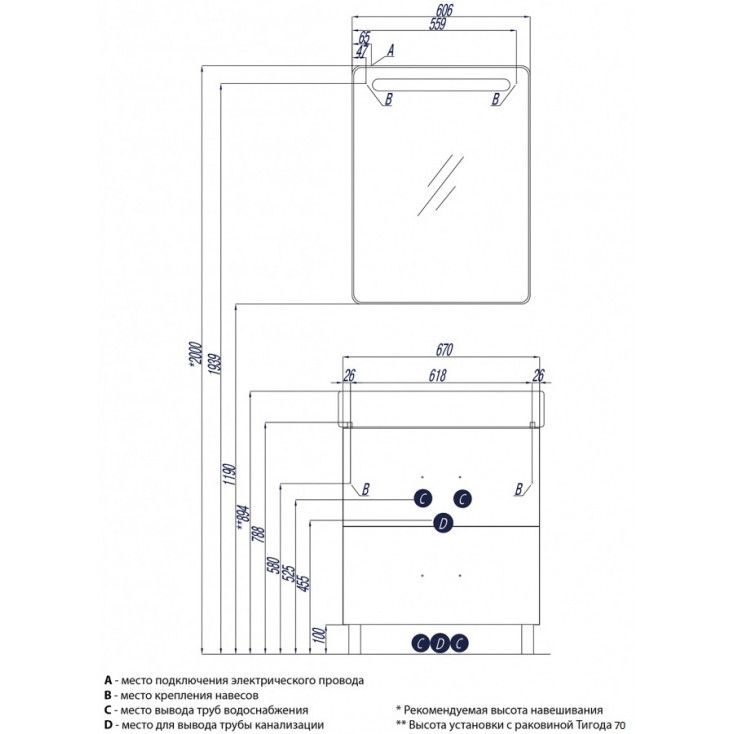 606
559
65
47
A
B
B
*2000
1939
1190
**894
788
580
525
455
100
670
26
618
26
B
C
C
B
D
C
D
C

A - место подключения электрического провода
B - место крепления навесов
C - место вывода труб водоснабжения
D - место для вывода трубы канализации

* Рекомендуемая высота навешивания
** Высота установки с раковиной Тигода 70