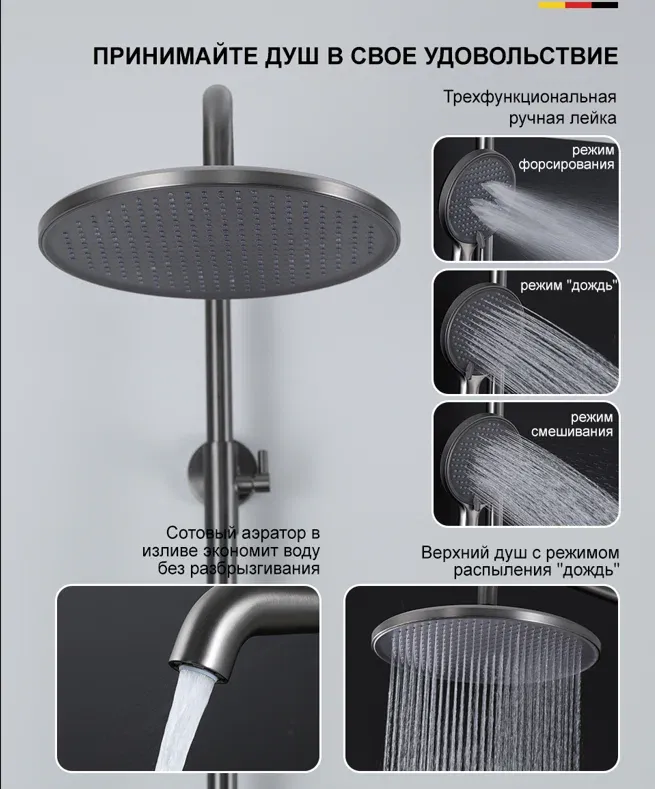 ПРИНИМАЙТЕ ДУШ В СВОЕ УДОВОЛЬСТВИЕ

Трехфункциональная ручная лейка

режим форсирования

режим "дождь"

режим смешивания

Сотовый аэратор в изливе экономит воду без разбрызгивания

Верхний душ с режимом распыления "дождь"