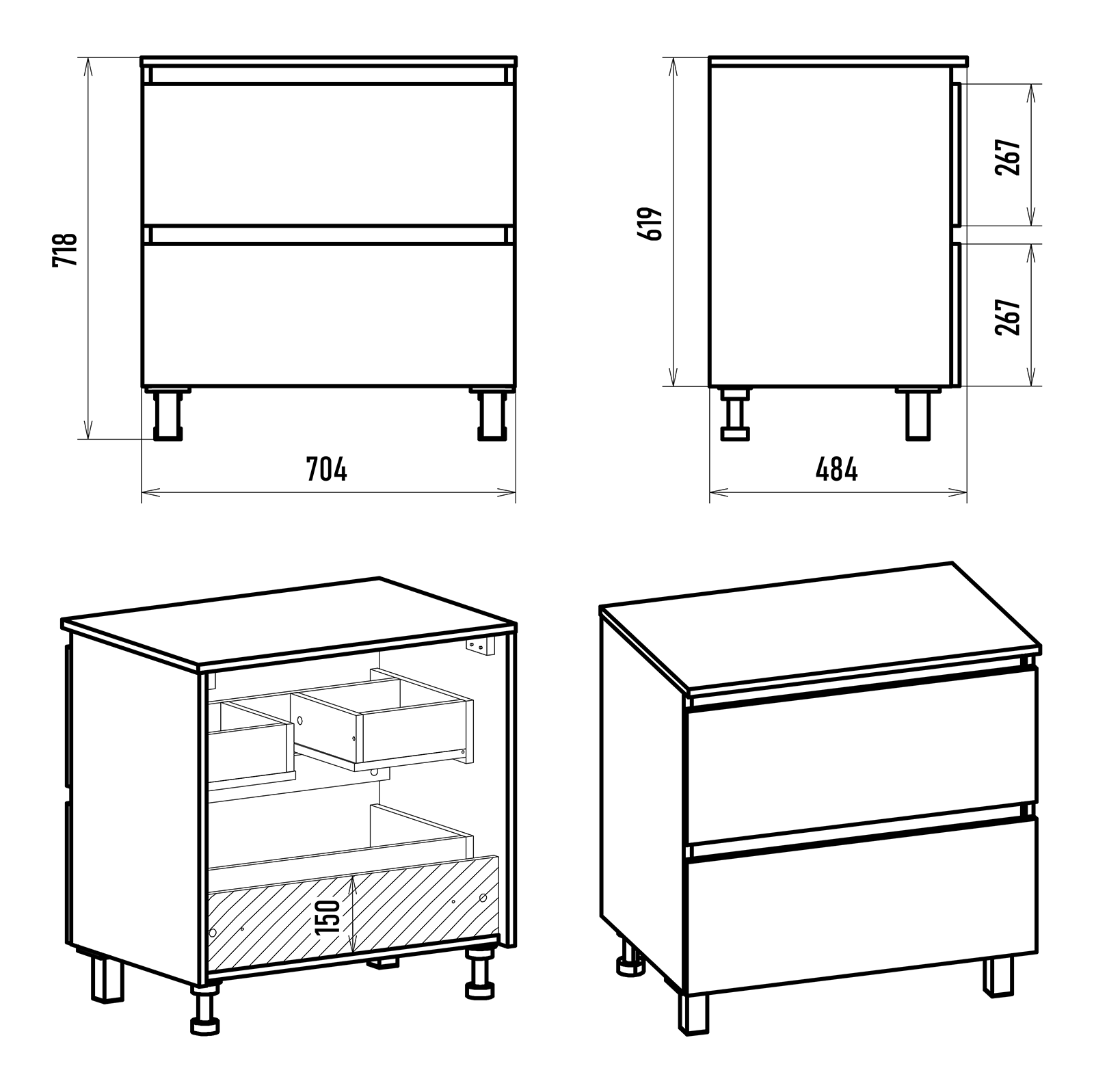 718

704

619

267

267

484

150