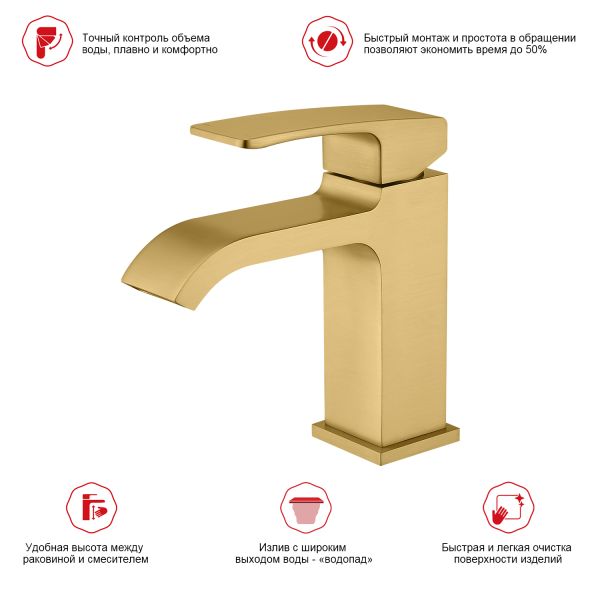 Точный контроль объема воды, плавно и комфортно

Быстрый монтаж и простота в обращении позволяют экономить время до 50%

Удобная высота между раковиной и смесителем

Излив с широким выходом воды - «водопад»

Быстрая и легкая очистка поверхности изделий