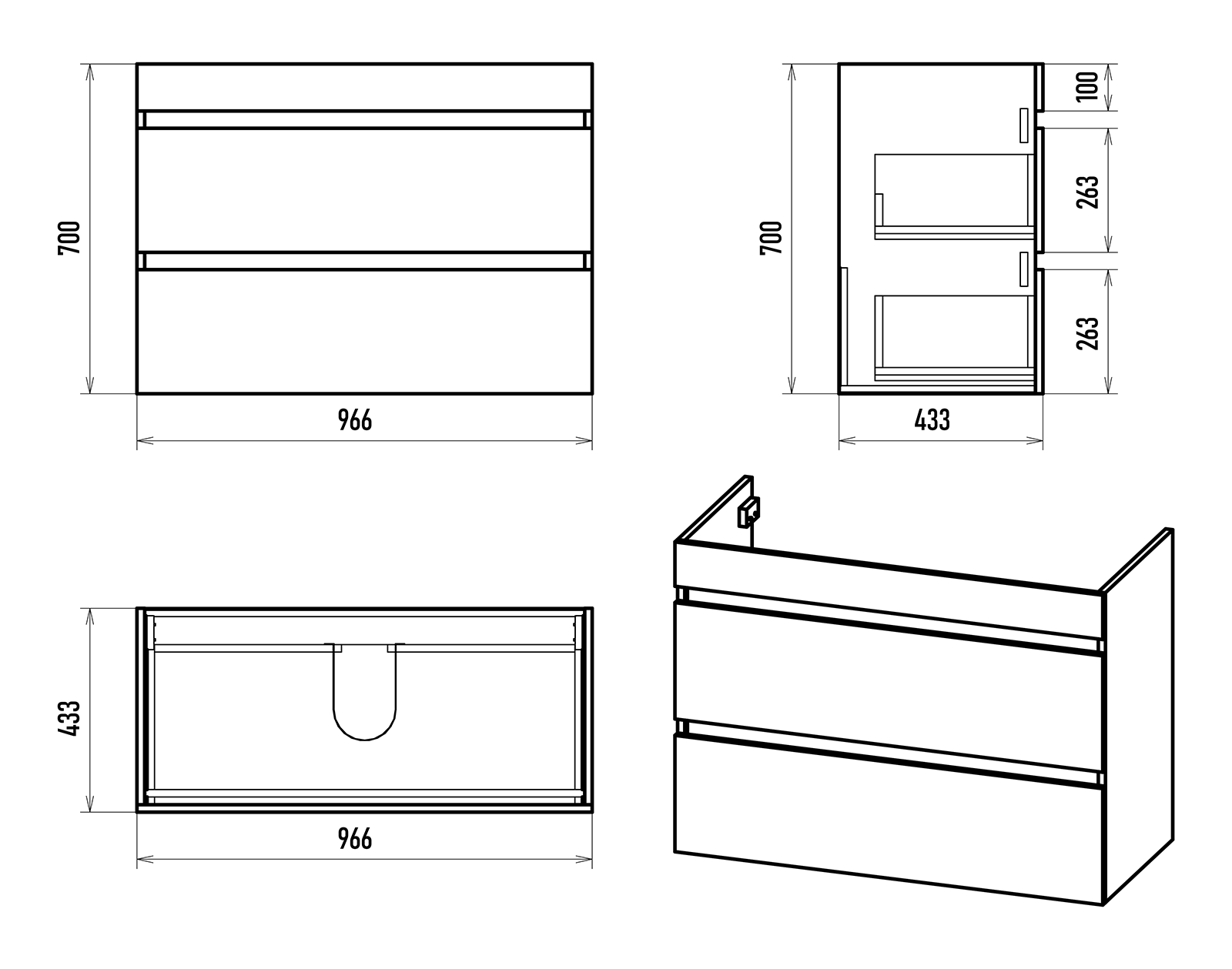 700

966

700

100

263

263

433

433

966