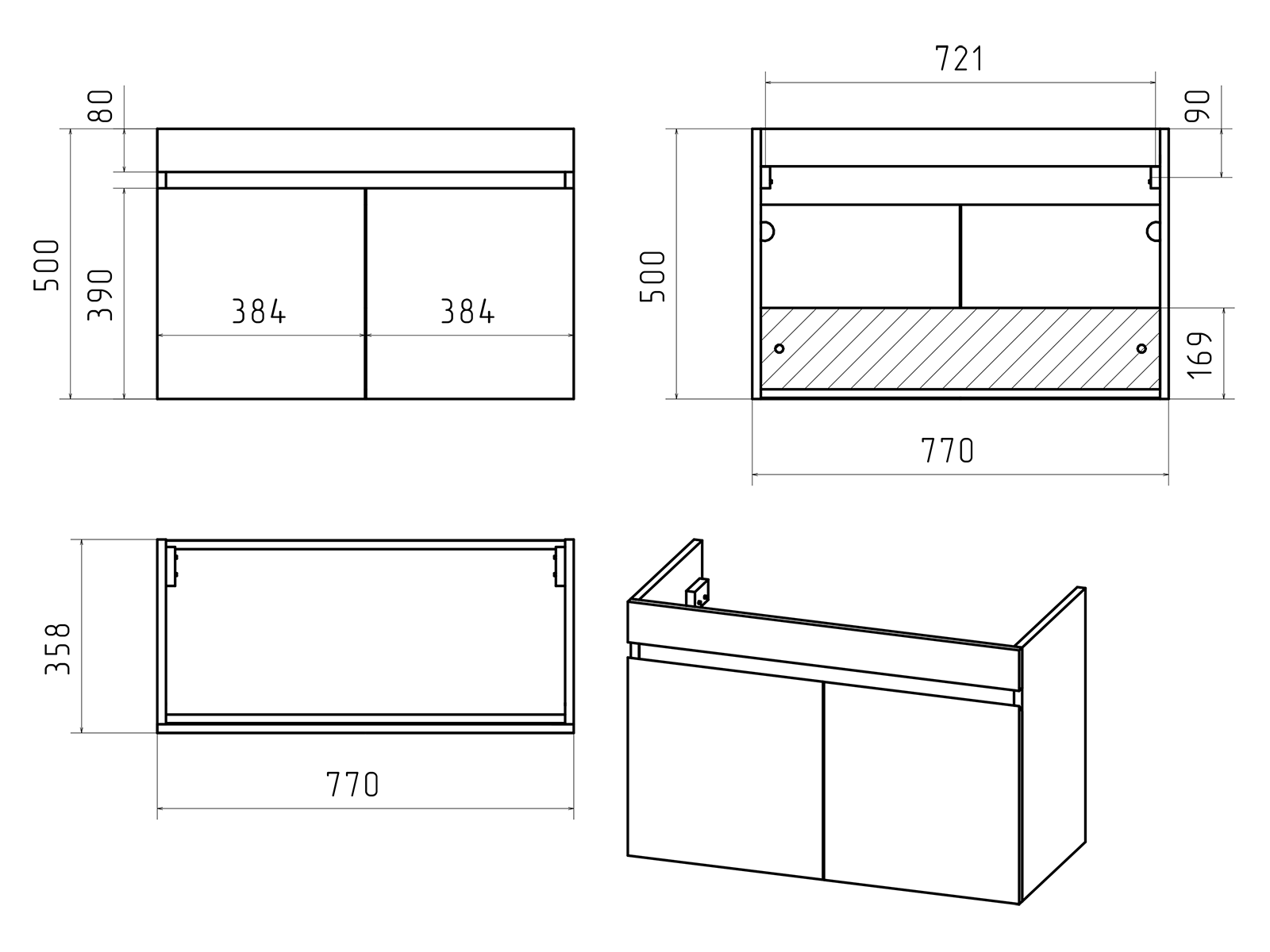 80
500
390
384
384
721
90
500
169
770
358
770