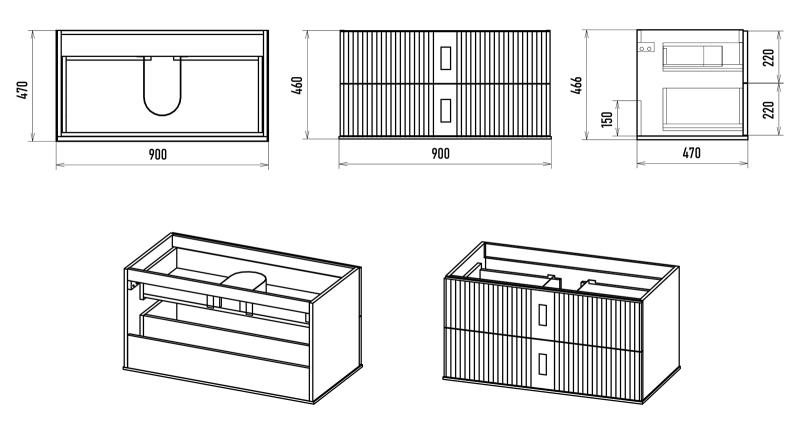 470
900
460
900
466
150
220
220
470