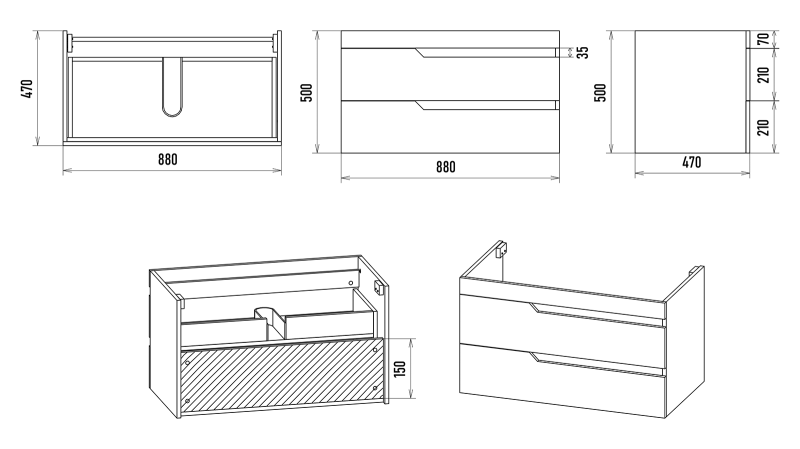 470
880
500
35
880
500
70
210
210
470
150