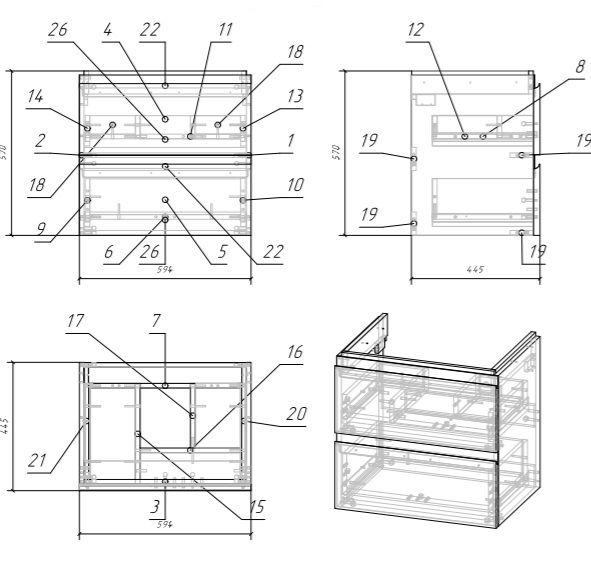 26 4 22 11 18
14 13
2 1
18 10
9
6 26 5 22
570
594

12 8
19 19
19
19
570
445

17 7 16
20
21
3 15
445
594